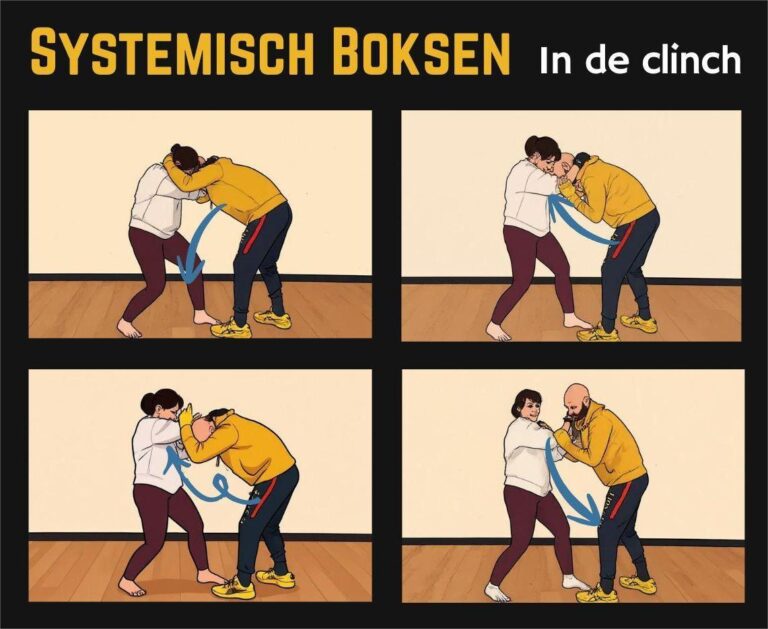 SYSTEMISCH BOKSEN In de clinch